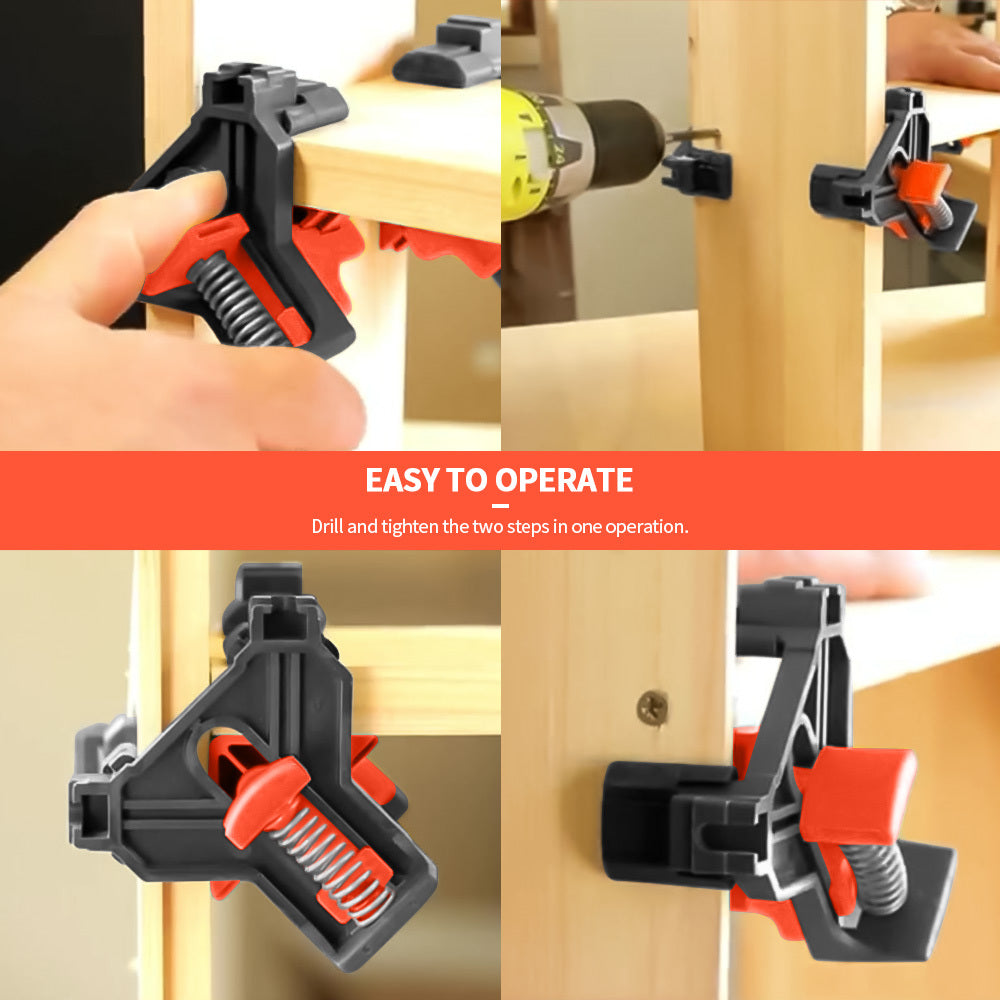 EASY TO OPERATE

Drill and tighten the two steps in one operation.